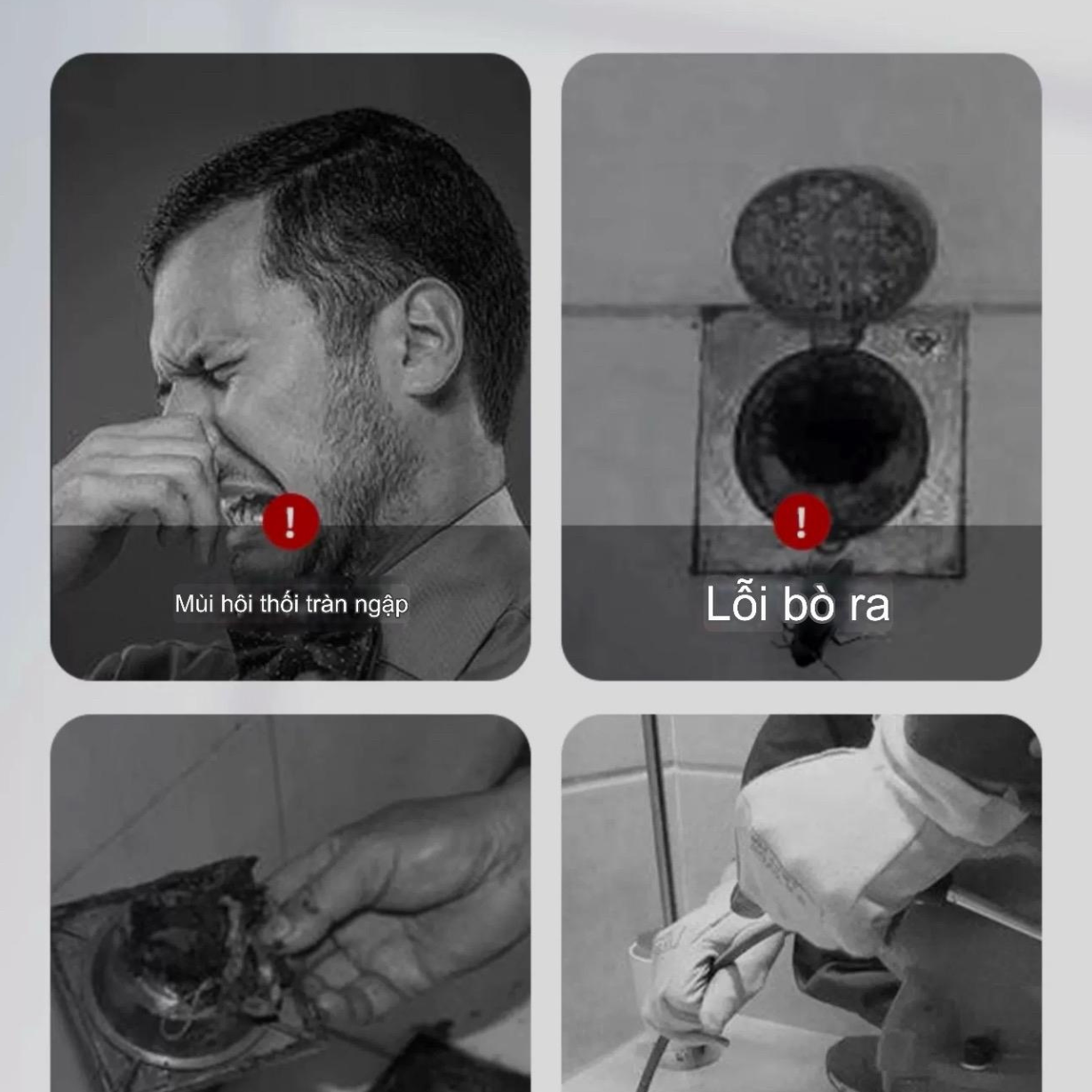 !
Mùi hôi thối tràn ngập

!
Lỗi bò ra